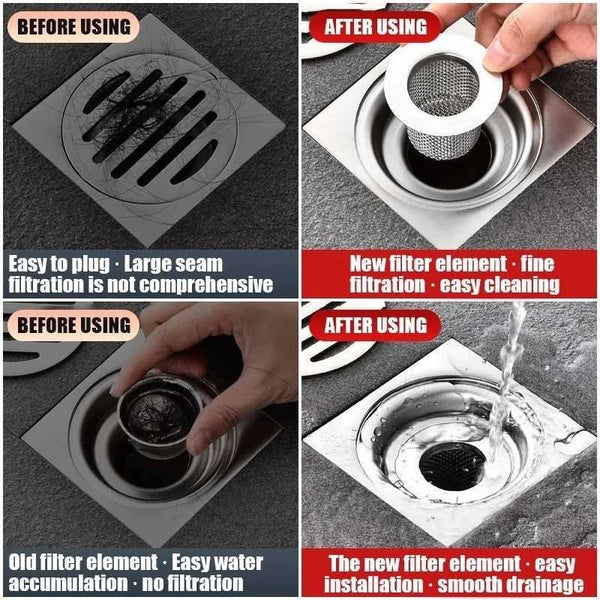 BEFORE USING

Easy to plug · Large seam filtration is not comprehensive

AFTER USING

New filter element · fine filtration · easy cleaning

BEFORE USING

Old filter element · Easy water accumulation · no filtration

AFTER USING

The new filter element · easy installation · smooth drainage