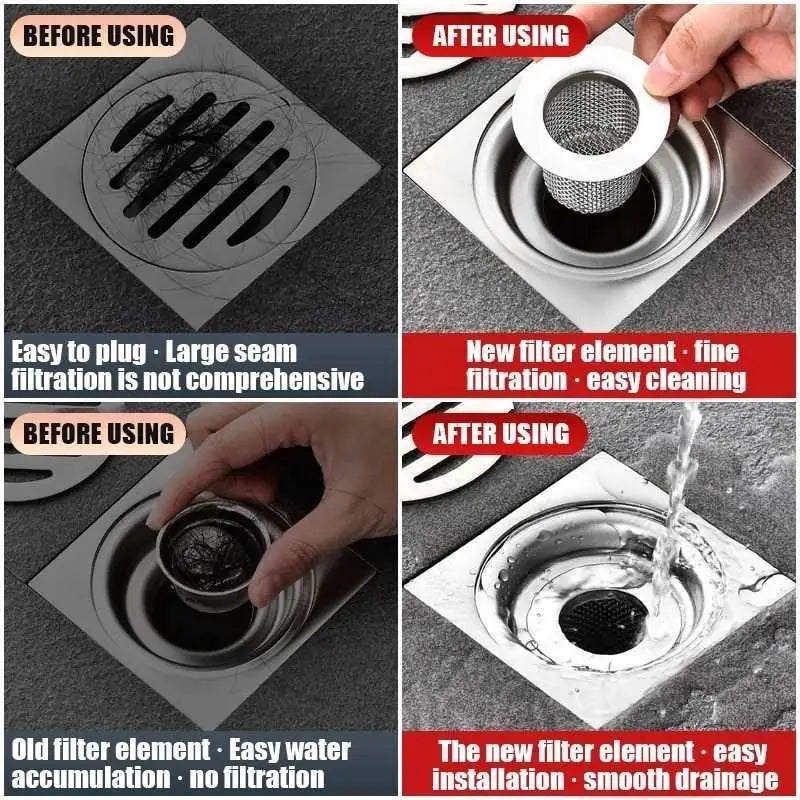 BEFORE USING

Easy to plug · Large seam filtration is not comprehensive

AFTER USING

New filter element · fine filtration · easy cleaning

BEFORE USING

Old filter element · Easy water accumulation · no filtration

AFTER USING

The new filter element · easy installation · smooth drainage