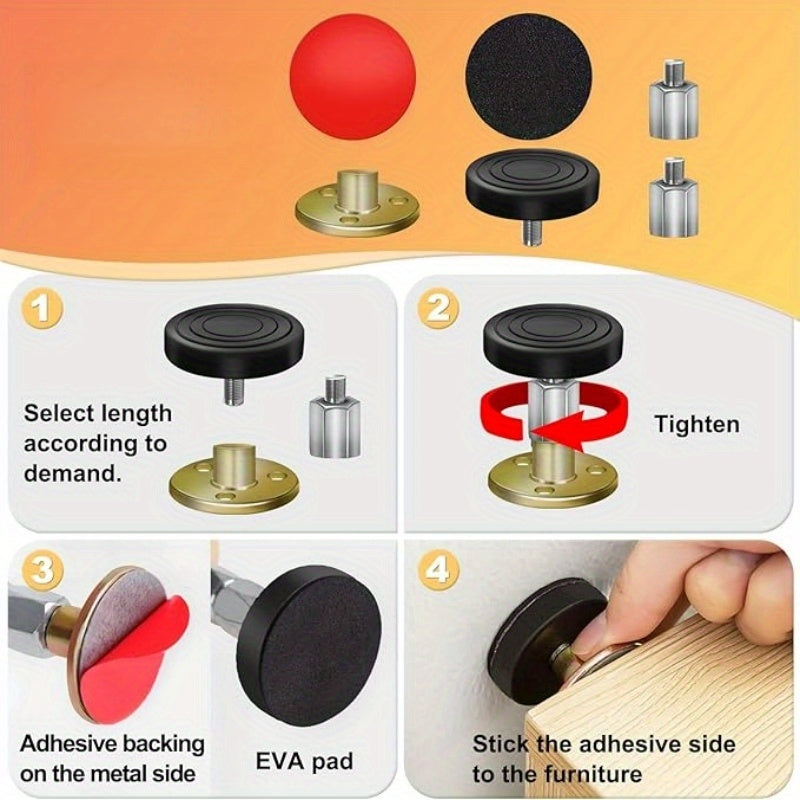 1

Select length according to demand.

2

Tighten

3

Adhesive backing on the metal side

EVA pad

4

Stick the adhesive side to the furniture