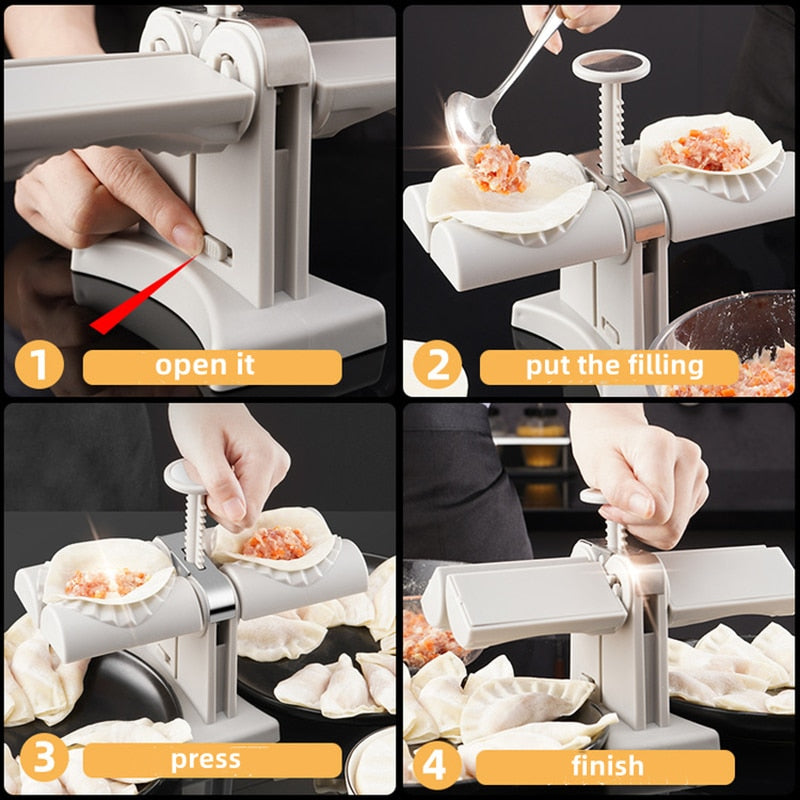 1 open it

2 put the filling

3 press

4 finish