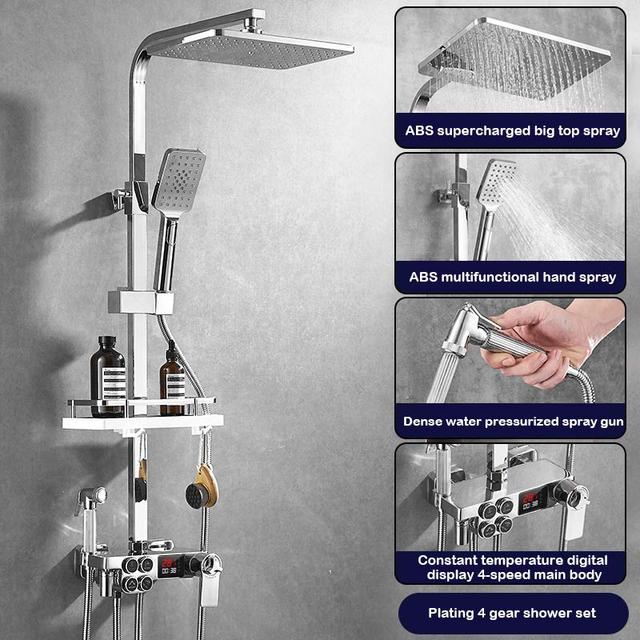 ABS supercharged big top spray

ABS multifunctional hand spray

Dense water pressurized spray gun

Constant temperature digital display 4-speed main body

Plating 4 gear shower set