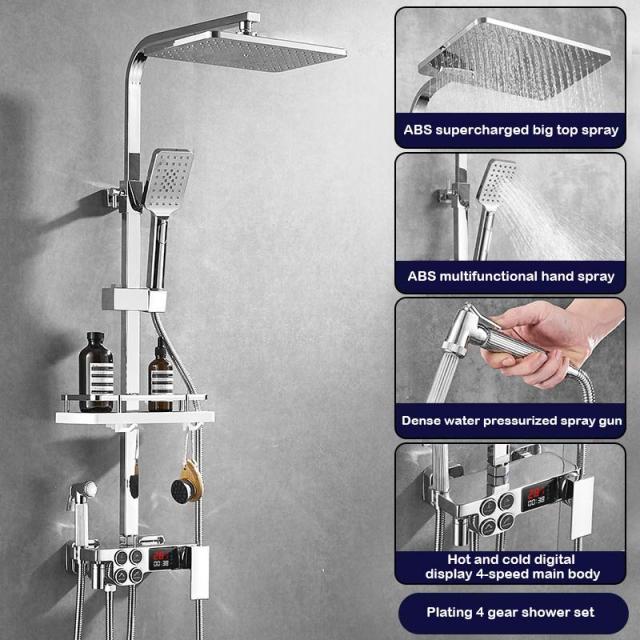 ABS supercharged big top spray

ABS multifunctional hand spray

Dense water pressurized spray gun

Hot and cold digital display 4-speed main body

Plating 4 gear shower set