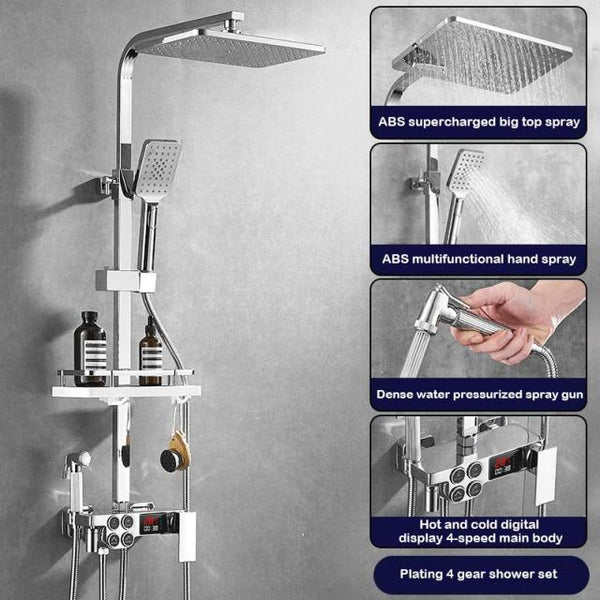 ABS supercharged big top spray

ABS multifunctional hand spray

Dense water pressurized spray gun

Hot and cold digital display 4-speed main body

Plating 4 gear shower set